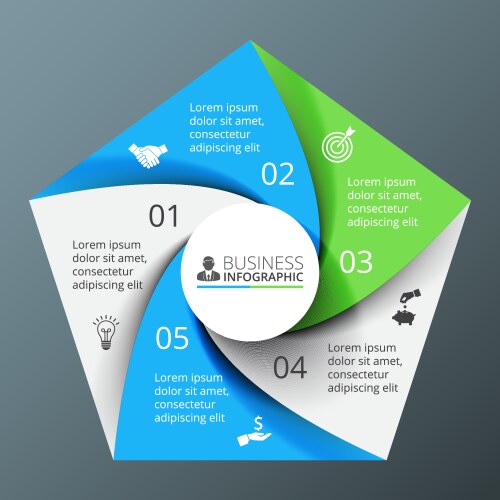 BUSINESS
INFOGRAPHIC

01

Lorem ipsum dolor sit amet, consectetur adipiscing elit

02

Lorem ipsum dolor sit amet, consectetur adipiscing elit

03

Lorem ipsum dolor sit amet, consectetur adipiscing elit

04

Lorem ipsum dolor sit amet, consectetur adipiscing elit

05

Lorem ipsum dolor sit amet, consectetur adipiscing elit

$