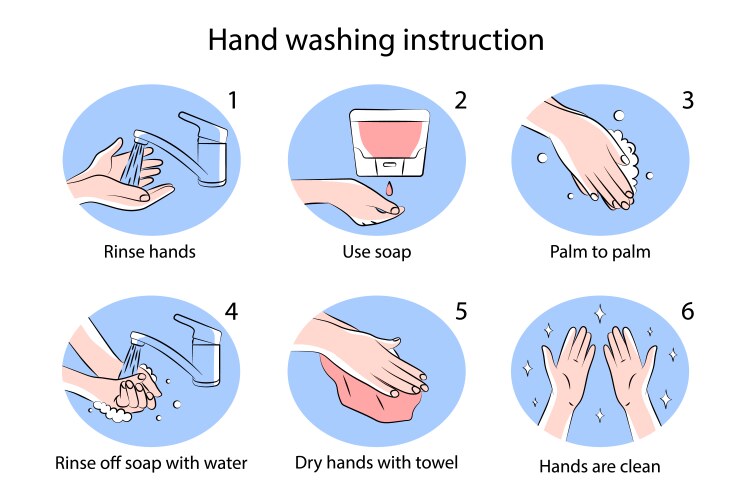 Hand washing instruction

1
Rinse hands

2
Use soap

3
Palm to palm

4
Rinse off soap with water

5
Dry hands with towel

6
Hands are clean