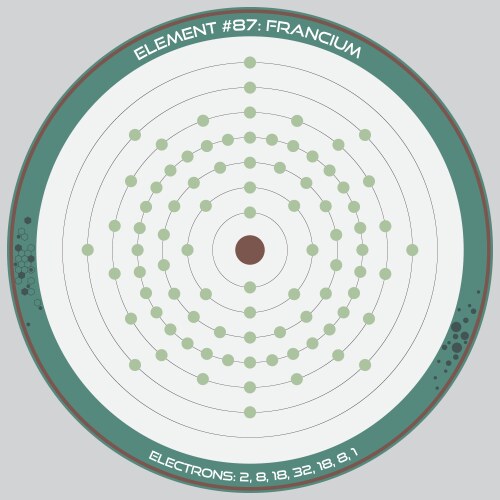 ELEMENT #87: FRANCIUM

ELECTRONS: 2, 8, 18, 32, 18, 8, 1