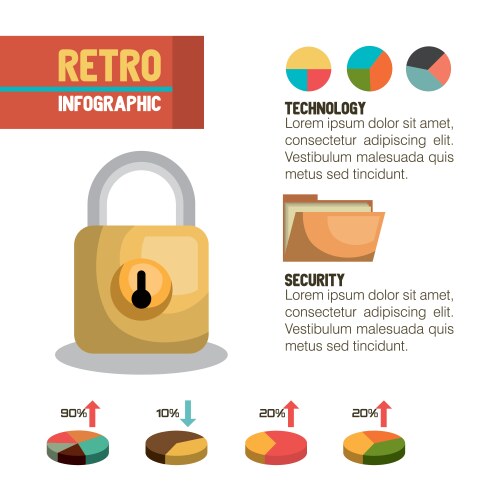 RETRO
INFOGRAPHIC

TECHNOLOGY
Lorem ipsum dolor sit amet, consectetur adipiscing elit. Vestibulum malesuada quis metus sed tincidunt.

SECURITY
Lorem ipsum dolor sit amet, consectetur adipiscing elit. Vestibulum malesuada quis metus sed tincidunt.

90%

10%

20%

20%