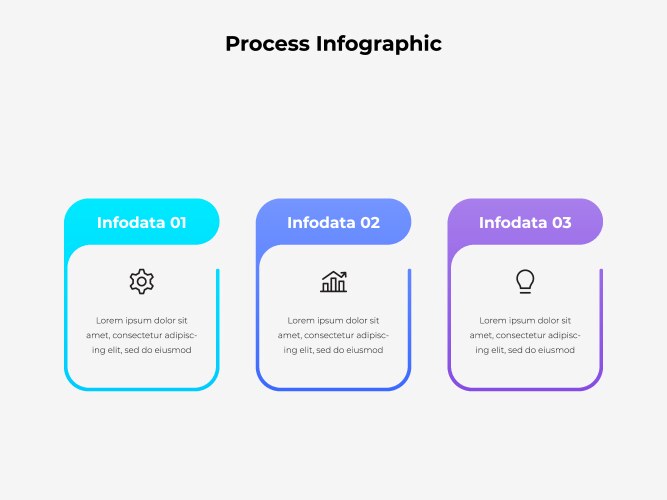 Process Infographic

Infodata 01

Lorem ipsum dolor sit amet, consectetur adipiscing elit, sed do eiusmod

Infodata 02

Lorem ipsum dolor sit amet, consectetur adipiscing elit, sed do eiusmod

Infodata 03

Lorem ipsum dolor sit amet, consectetur adipiscing elit, sed do eiusmod