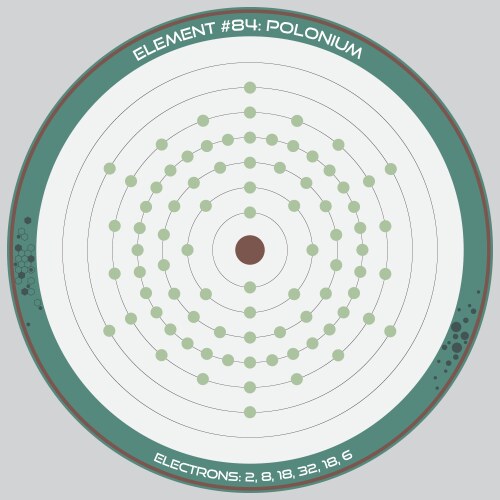 ELEMENT #84: POLONIUM

ELECTRONS: 2, 8, 18, 32, 18, 6