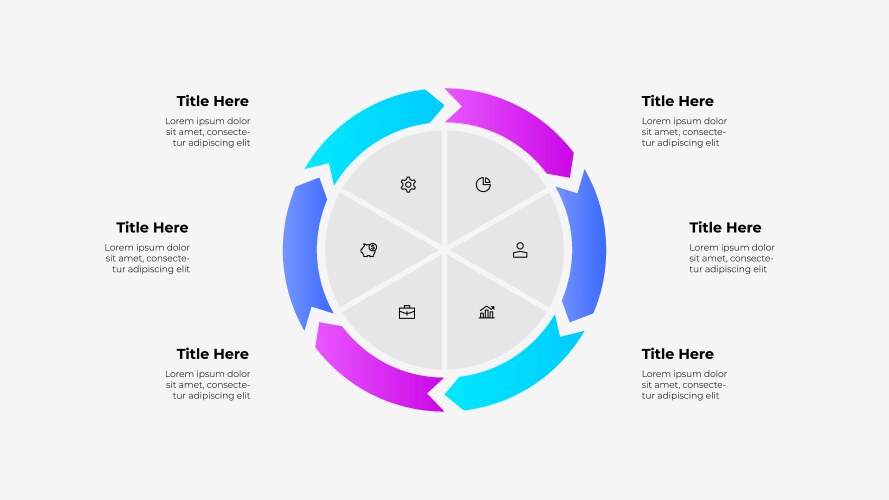 Title Here
Lorem ipsum dolor sit amet, consectetur adipiscing elit

Title Here
Lorem ipsum dolor sit amet, consectetur adipiscing elit

Title Here
Lorem ipsum dolor sit amet, consectetur adipiscing elit

Title Here
Lorem ipsum dolor sit amet, consectetur adipiscing elit

Title Here
Lorem ipsum dolor sit amet, consectetur adipiscing elit

Title Here
Lorem ipsum dolor sit amet, consectetur adipiscing elit