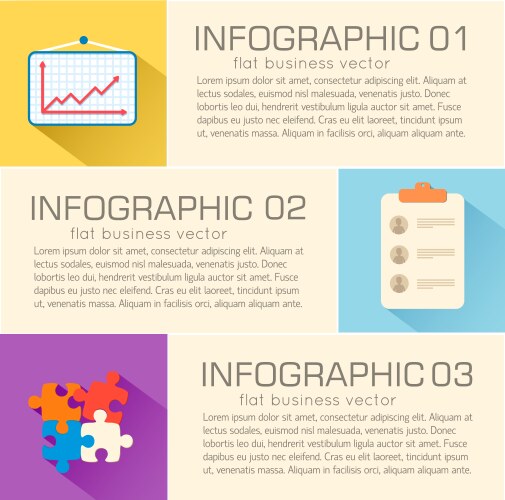 INFOGRAPHIC 01
flat business vector
Lorem ipsum dolor sit amet, consectetur adipiscing elit. Aliquam at lectus sodales, euismod nisl malesuada, venenatis justo. Donec lobortis leo dui, hendrerit vestibulum ligula auctor sit amet. Fusce dapibus eu justo nec eleifend. Cras eu elit laoreet, tincidunt ipsum ut, venenatis massa. Aliquam in facilisis orci, aliquam aliquam ante.

INFOGRAPHIC 02
flat business vector
Lorem ipsum dolor sit amet, consectetur adipiscing elit. Aliquam at lectus sodales, euismod nisl malesuada, venenatis justo. Donec lobortis leo dui, hendrerit vestibulum ligula auctor sit amet. Fusce dapibus eu justo nec eleifend. Cras eu elit laoreet, tincidunt ipsum ut, venenatis massa. Aliquam in facilisis orci, aliquam aliquam ante.

INFOGRAPHIC 03
flat business vector
Lorem ipsum dolor sit amet, consectetur adipiscing elit. Aliquam at lectus sodales, euismod nisl malesuada, venenatis justo. Donec lobortis leo dui, hendrerit vestibulum ligula auctor sit amet. Fusce dapibus eu justo nec eleifend. Cras eu elit laoreet, tincidunt ipsum ut, venenatis massa. Aliquam in facilisis orci, aliquam aliquam ante.