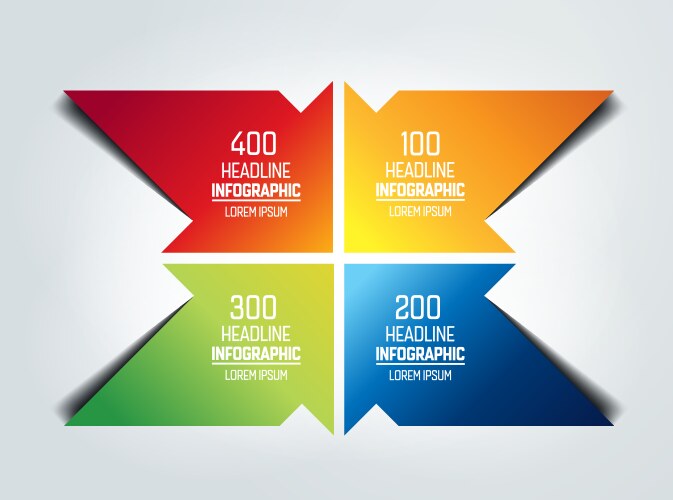 400
HEADLINE
INFOGRAPHIC
LOREM IPSUM

100
HEADLINE
INFOGRAPHIC
LOREM IPSUM

300
HEADLINE
INFOGRAPHIC
LOREM IPSUM

200
HEADLINE
INFOGRAPHIC
LOREM IPSUM