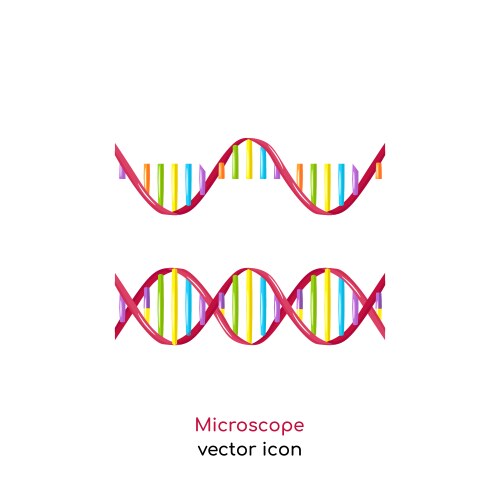 Microscope
vector icon