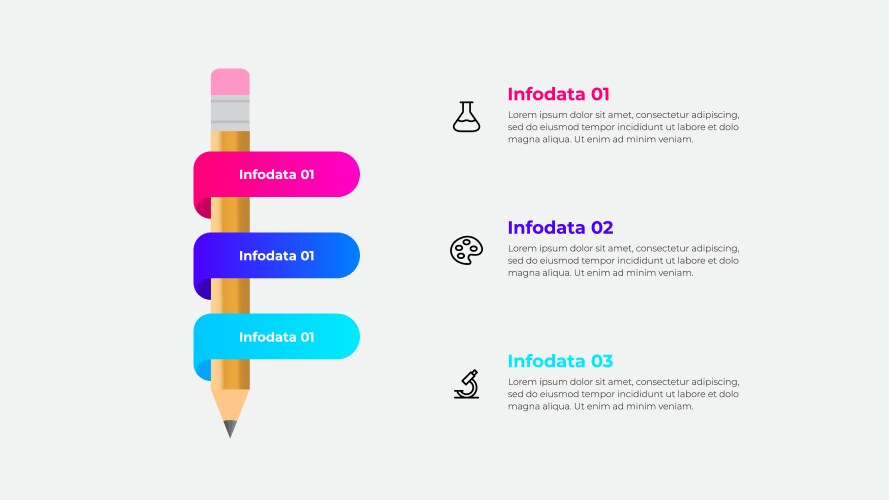 Infodata 01

Infodata 01

Infodata 01

Infodata 01

Lorem ipsum dolor sit amet, consectetur adipiscing, sed do eiusmod tempor incididunt ut labore et dolo magna aliqua. Ut enim ad minim veniam.

Infodata 02

Lorem ipsum dolor sit amet, consectetur adipiscing, sed do eiusmod tempor incididunt ut labore et dolo magna aliqua. Ut enim ad minim veniam.

Infodata 03

Lorem ipsum dolor sit amet, consectetur adipiscing, sed do eiusmod tempor incididunt ut labore et dolo magna aliqua. Ut enim ad minim veniam.