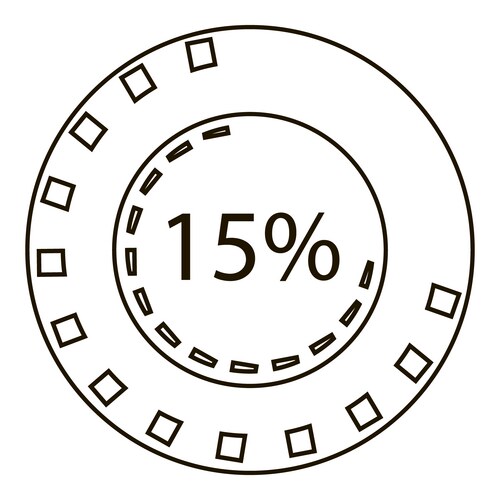 15%