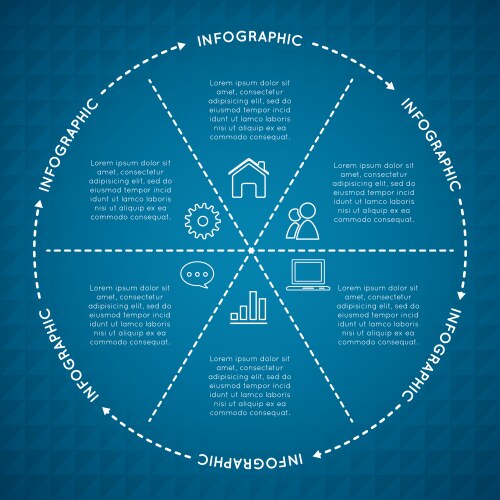 INFOGRAPHIC

Lorem ipsum dolor sit amet, consectetur adipisicing elit, sed do eiusmod tempor incid idunt ut lamco laboris nisi ut aliquip ex ea commodo consequat.

INFOGRAPHIC

Lorem ipsum dolor sit amet, consectetur adipisicing elit, sed do eiusmod tempor incid idunt ut lamco laboris nisi ut aliquip ex ea commodo consequat.

INFOGRAPHIC

Lorem ipsum dolor sit amet, consectetur adipisicing elit, sed do eiusmod tempor incid idunt ut lamco laboris nisi ut aliquip ex ea commodo consequat.

INFOGRAPHIC

Lorem ipsum dolor sit amet, consectetur adipisicing elit, sed do eiusmod tempor incid idunt ut lamco laboris nisi ut aliquip ex ea commodo consequat.

INFOGRAPHIC

Lorem ipsum dolor sit amet, consectetur adipisicing elit, sed do eiusmod tempor incid idunt ut lamco laboris nisi ut aliquip ex ea commodo consequat.

INFOGRAPHIC

Lorem ipsum dolor sit amet, consectetur adipisicing elit, sed do eiusmod tempor incid idunt ut lamco laboris nisi ut aliquip ex ea commodo consequat.