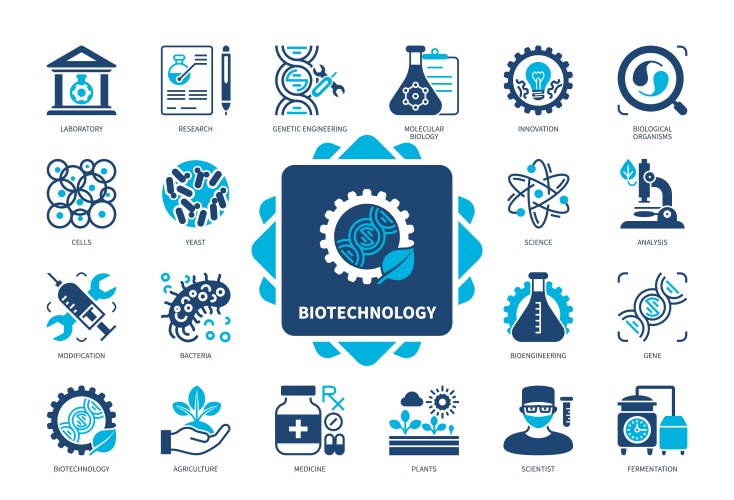 LABORATORY

RESEARCH

GENETIC ENGINEERING

MOLECULAR BIOLOGY

INNOVATION

BIOLOGICAL ORGANISMS

CELLS

YEAST

BIOTECHNOLOGY

SCIENCE

ANALYSIS

MODIFICATION

BACTERIA

BIOENGINEERING

GENE

BIOTECHNOLOGY

AGRICULTURE

Rx

MEDICINE

PLANTS

SCIENTIST

FERMENTATION