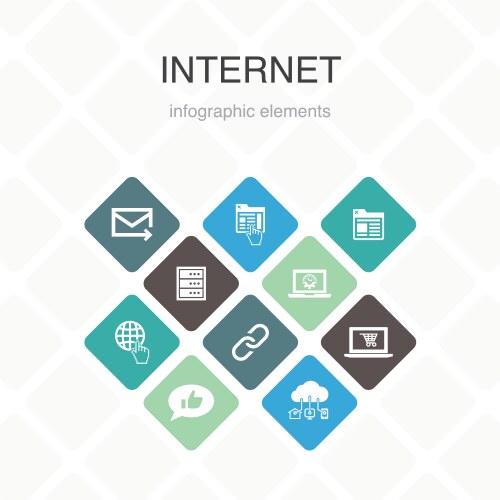 INTERNET

infographic elements