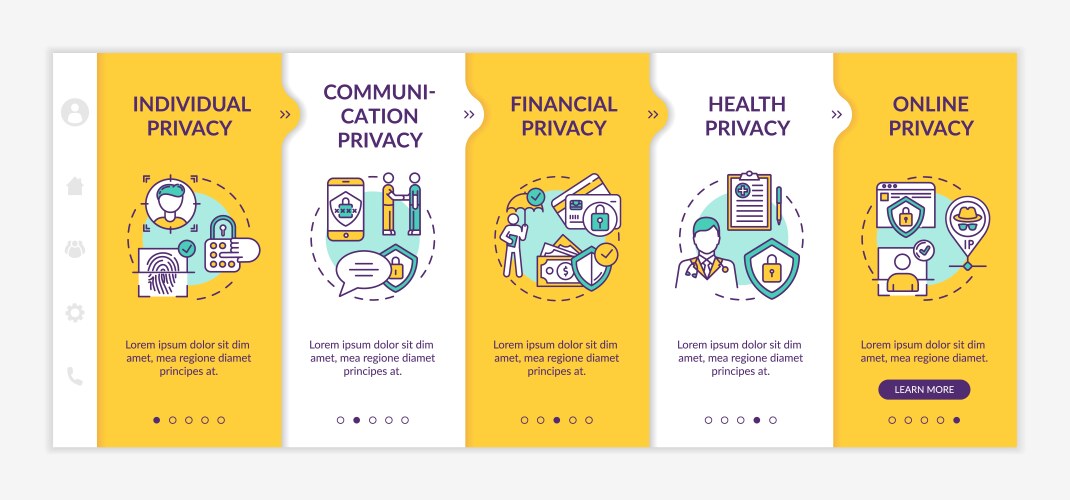 INDIVIDUAL PRIVACY

Lorem ipsum dolor sit dim amet, mea regione diamet principes at.

COMMUNICATION PRIVACY

Lorem ipsum dolor sit dim amet, mea regione diamet principes at.

FINANCIAL PRIVACY

Lorem ipsum dolor sit dim amet, mea regione diamet principes at.

HEALTH PRIVACY

Lorem ipsum dolor sit dim amet, mea regione diamet principes at.

ONLINE PRIVACY

IP

Lorem ipsum dolor sit dim amet, mea regione diamet.

LEARN MORE