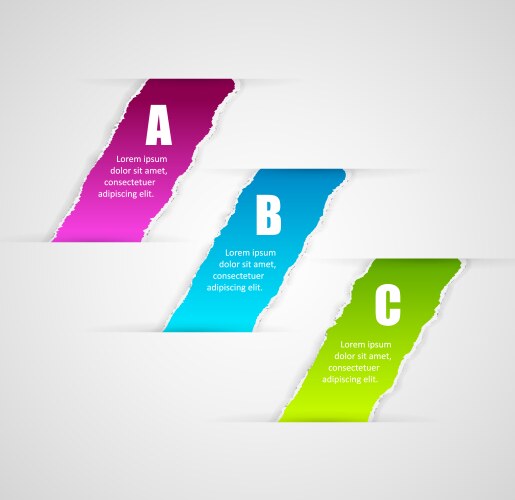 A

Lorem ipsum dolor sit amet, consectetuer adipiscing elit.

B

Lorem ipsum dolor sit amet, consectetuer adipiscing elit.

C

Lorem ipsum dolor sit amet, consectetuer adipiscing elit.