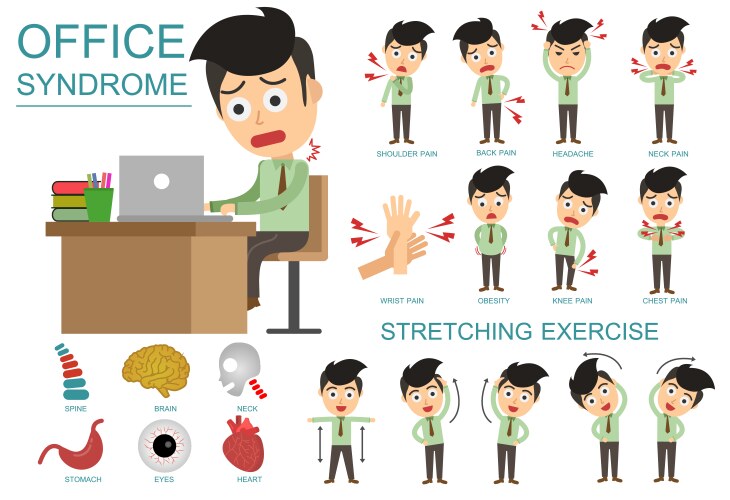 OFFICE SYNDROME

SHOULDER PAIN
BACK PAIN
HEADACHE
NECK PAIN

WRIST PAIN
OBESITY
KNEE PAIN
CHEST PAIN

STRETCHING EXERCISE

SPINE
BRAIN
NECK
STOMACH
EYES
HEART