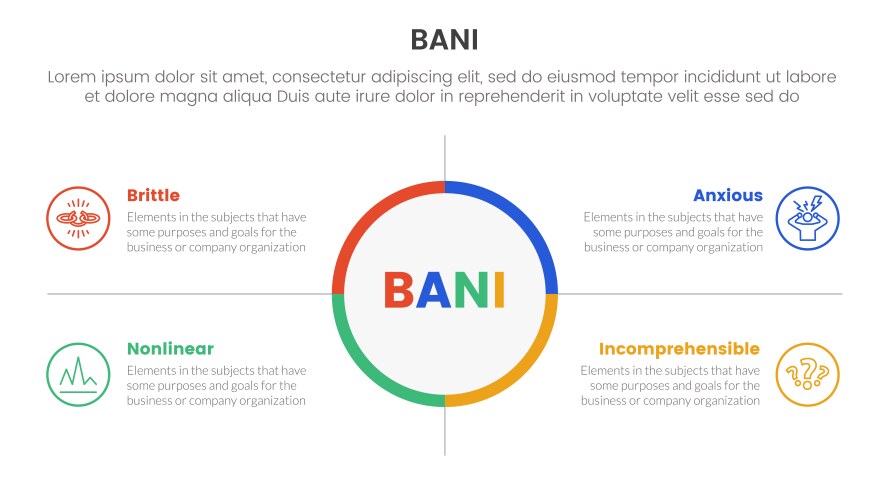 BANI

Lorem ipsum dolor sit amet, consectetur adipiscing elit, sed do eiusmod tempor incididunt ut labore et dolore magna aliqua Duis aute irure dolor in reprehenderit in voluptate velit esse sed do

Brittle
Elements in the subjects that have some purposes and goals for the business or company organization

Anxious
Elements in the subjects that have some purposes and goals for the business or company organization

BANI

Nonlinear
Elements in the subjects that have some purposes and goals for the business or company organization

Incomprehensible
Elements in the subjects that have some purposes and goals for the business or company organization