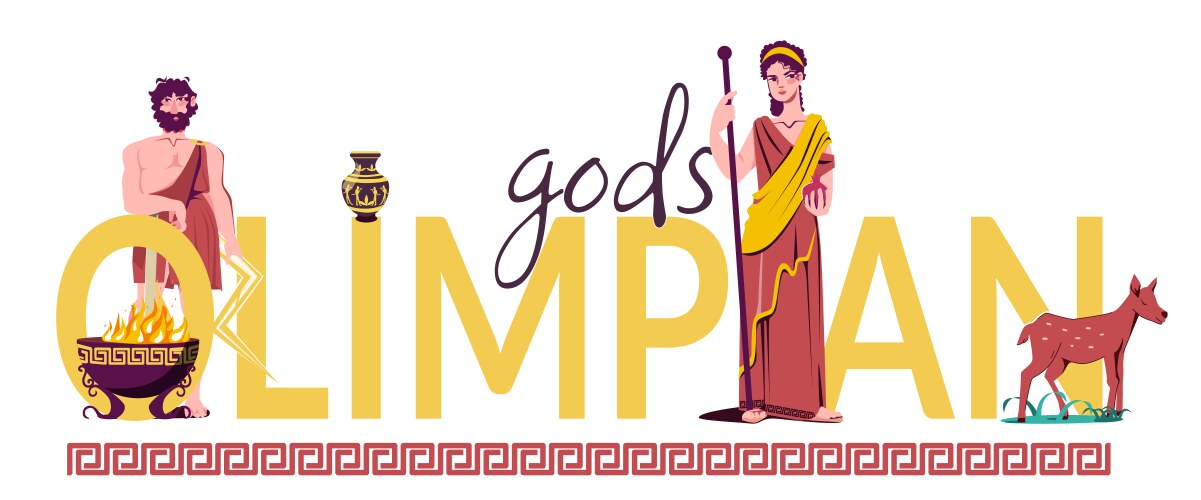 gods
OLIMPIAN