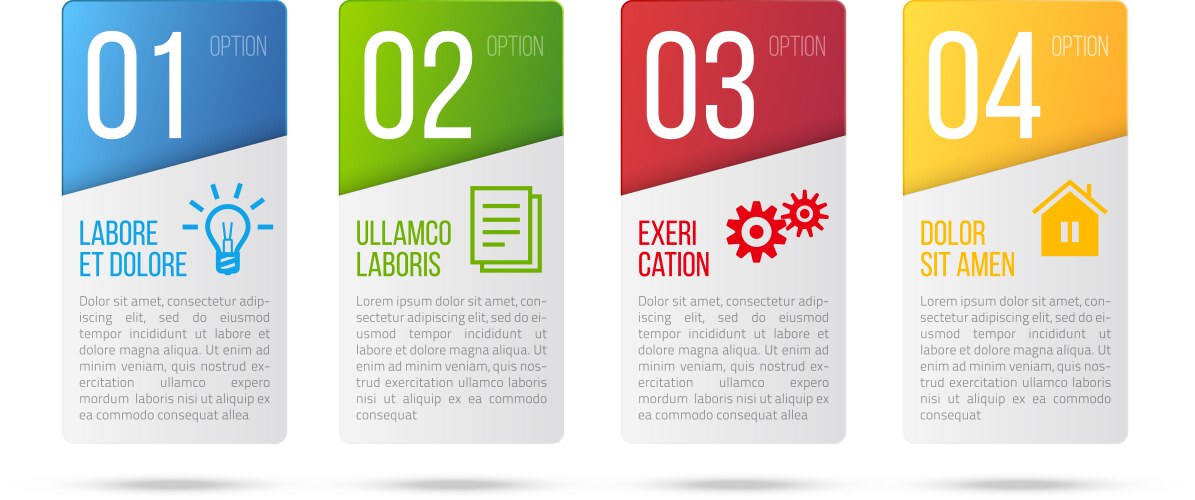 01 OPTION

LABORE ET DOLORE

Dolor sit amet, consectetur adipiscing elit, sed do eiusmod tempor incididunt ut labore et dolore magna aliqua. Ut enim ad minim veniam, quis nostrud exercitation ullamco expero mordum laboris nisi ut aliquip ex ea commodo consequat allea

02 OPTION

ULLAMCO LABORIS

Lorem ipsum dolor sit amet, consectetur adipiscing elit, sed do eiusmod tempor incididunt ut labore et dolore magna aliqua. Ut enim ad minim veniam, quis nostrud exercitation ullamco laboris nisi ut aliquip ex ea commodo consequat

03 OPTION

EXERI CATION

Dolor sit amet, consectetur adipiscing elit, sed do eiusmod tempor incididunt ut labore et dolore magna aliqua. Ut enim ad minim veniam, quis nostrud exercitation ullamco expero mordum laboris nisi ut aliquip ex ea commodo consequat allea

04 OPTION

DOLOR SIT AMEN

Lorem ipsum dolor sit amet, consectetur adipiscing elit, sed do eiusmod tempor incididunt ut labore et dolore magna aliqua. Ut enim ad minim veniam, quis nostrud exercitation ullamco laboris nisi ut aliquip ex ea commodo consequat