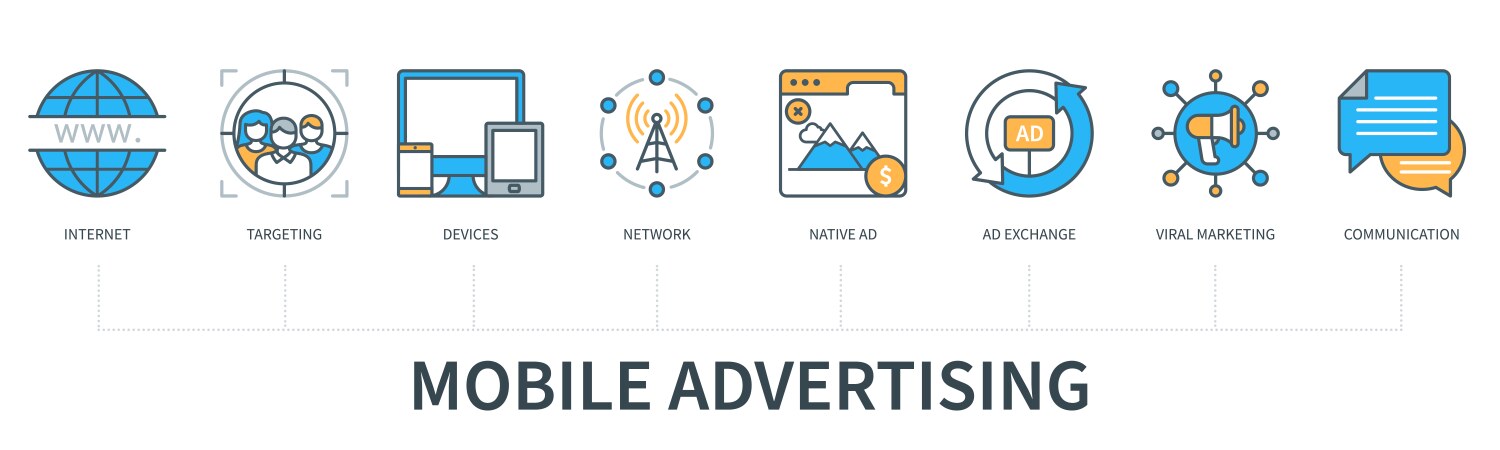 WWW.

INTERNET

TARGETING

DEVICES

NETWORK

$

NATIVE AD

AD

AD EXCHANGE

VIRAL MARKETING

COMMUNICATION

MOBILE ADVERTISING