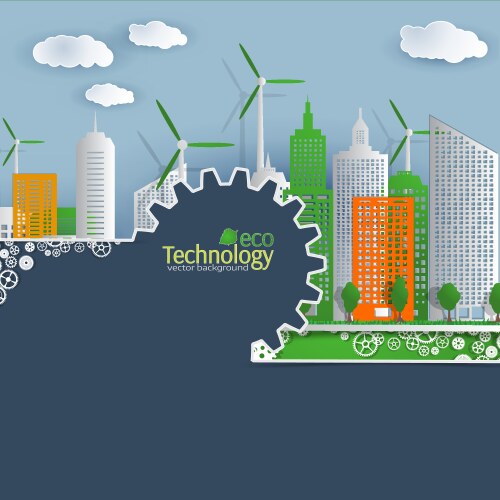 eco
Technology
vector background