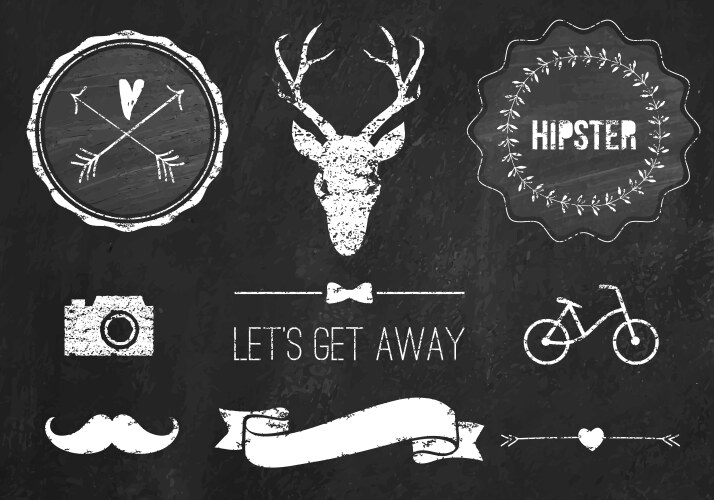 HIPSTER

LET'S GET AWAY