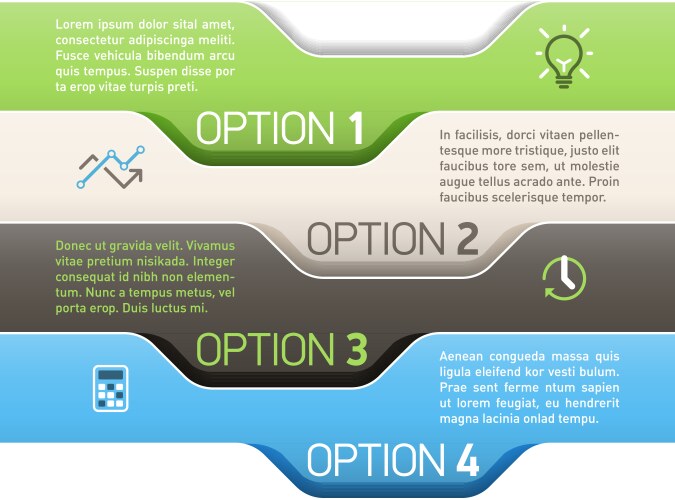 Lorem ipsum dolor sital amet, consectetur adipiscinga meliti. Fusce vehicula bibendum arcu quis tempus. Suspen disse por ta erop vitae turpis preti.

OPTION 1

In facilisis, dorci vitaen pellentesque more tristique, justo elit faucibus tore sem, ut molestie augue tellus acrado ante. Proin faucibus scelerisque tempor.

OPTION 2

Donec ut gravida velit. Vivamus vitae pretium nisikada. Integer consequat id nibh non elementum. Nunc a tempus metus, vel porta erop. Duis luctus mi.

OPTION 3

Aenean congueda massa quis ligula eleifend kor vesti bulum. Prae sent ferme ntum sapien ut lorem feugiat, eu hendrerit magna lacinia onlad tempu.

OPTION 4