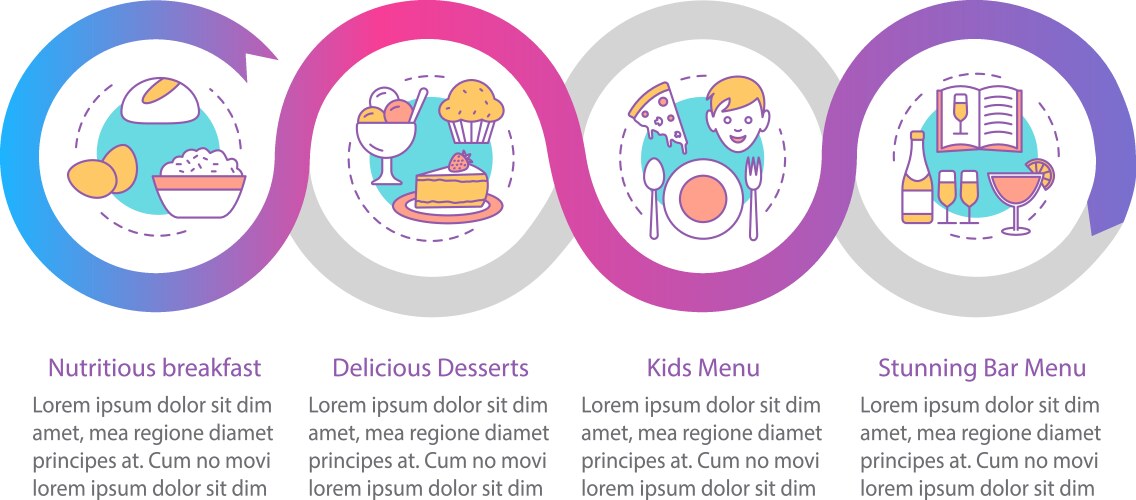 Nutritious breakfast

Lorem ipsum dolor sit dim amet, mea regione diamet principes at. Cum no movi lorem ipsum dolor sit dim

Delicious Desserts

Lorem ipsum dolor sit dim amet, mea regione diamet principes at. Cum no movi lorem ipsum dolor sit dim

Kids Menu

Lorem ipsum dolor sit dim amet, mea regione diamet principes at. Cum no movi lorem ipsum dolor sit dim

Stunning Bar Menu

Lorem ipsum dolor sit dim amet, mea regione diamet principes at. Cum no movi lorem ipsum dolor sit dim