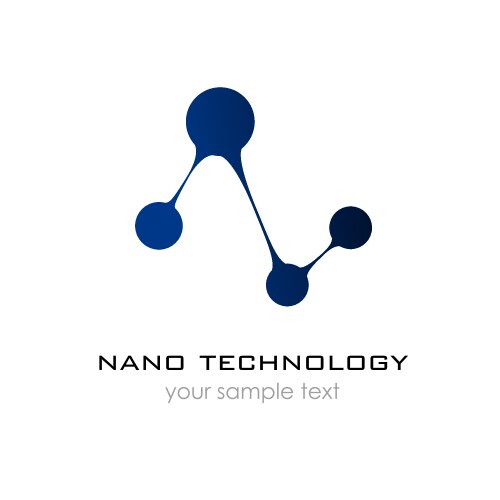 NANO TECHNOLOGY
your sample text