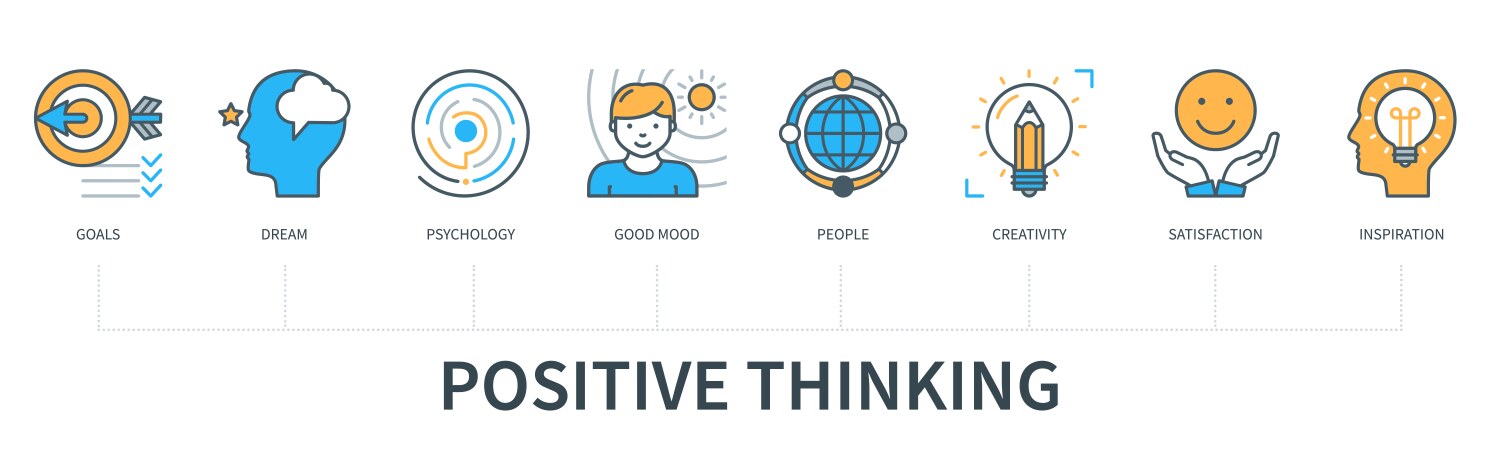 GOALS DREAM PSYCHOLOGY GOOD MOOD PEOPLE CREATIVITY SATISFACTION INSPIRATION

POSITIVE THINKING