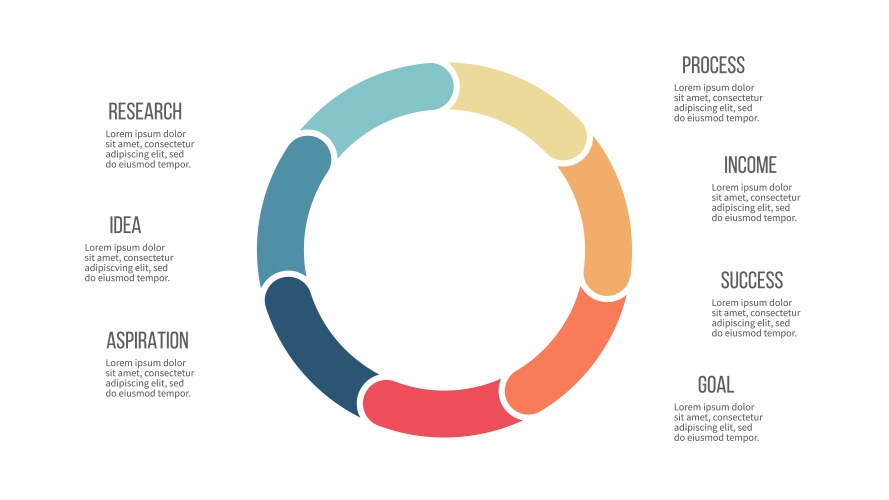 RESEARCH
Lorem ipsum dolor sit amet, consectetur adipiscing elit, sed do eiusmod tempor.

IDEA
Lorem ipsum dolor sit amet, consectetur adipiscving elit, sed do eiusmod tempor.

ASPIRATION
Lorem ipsum dolor sit amet, consectetur adipiscing elit, sed do eiusmod tempor.

PROCESS
Lorem ipsum dolor sit amet, consectetur adipiscing elit, sed do eiusmod tempor.

INCOME
Lorem ipsum dolor sit amet, consectetur adipiscing elit, sed do eiusmod tempor.

SUCCESS
Lorem ipsum dolor sit amet, consectetur adipiscing elit, sed do eiusmod tempor.

GOAL
Lorem ipsum dolor sit amet, consectetur adipiscing elit, sed do eiusmod tempor.