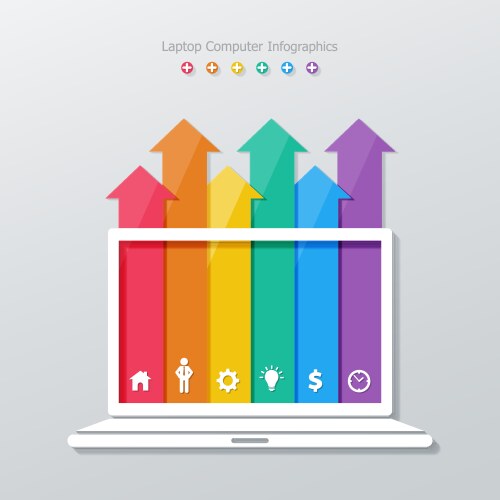 Laptop Computer Infographics

$