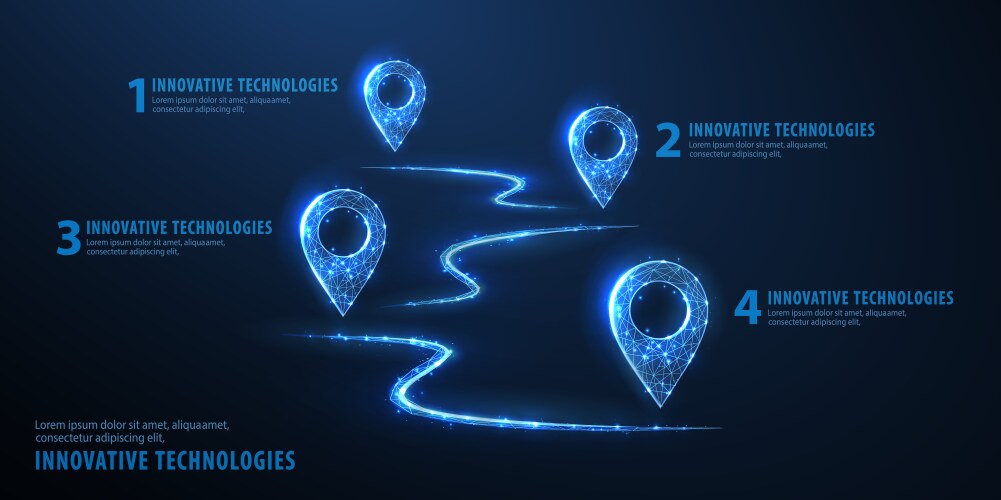 1 INNOVATIVE TECHNOLOGIES
Lorem ipsum dolor sit amet, aliquaamet, consectetur adipiscing elit,

2 INNOVATIVE TECHNOLOGIES
Lorem ipsum dolor sit amet, aliquaamet, consectetur adipiscing elit,

3 INNOVATIVE TECHNOLOGIES
Lorem ipsum dolor sit amet, aliquaamet, consectetur adipiscing elit,

4 INNOVATIVE TECHNOLOGIES
Lorem ipsum dolor sit amet, aliquaamet, consectetur adipiscing elit,

Lorem ipsum dolor sit amet, aliquaamet, consectetur adipiscing elit,
INNOVATIVE TECHNOLOGIES