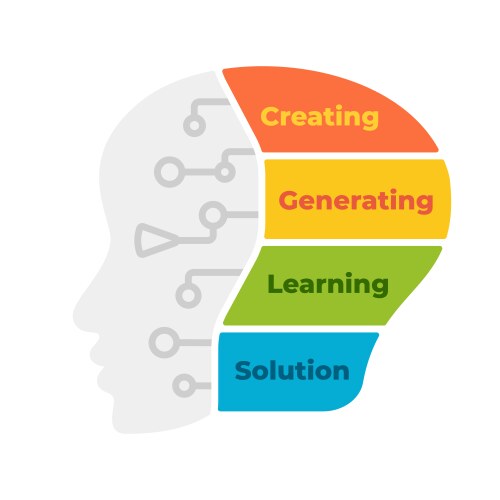 Creating

Generating

Learning

Solution