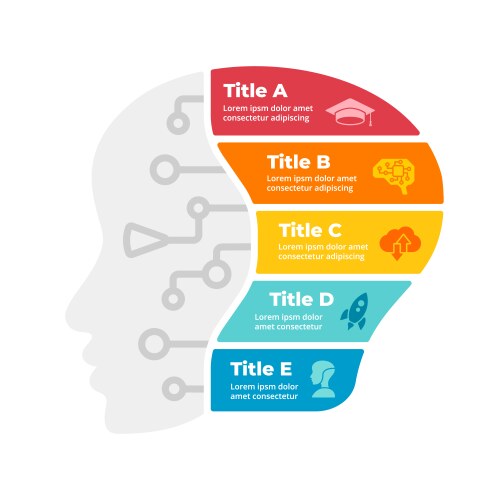 Title A
Lorem ipsm dolor amet consectetur adipiscing

Title B
Lorem ipsm dolor amet consectetur adipiscing

Title C
Lorem ipsm dolor amet consectetur adipiscing

Title D
Lorem ipsm dolor amet consectetur

Title E
Lorem ipsm dolor amet consectetur