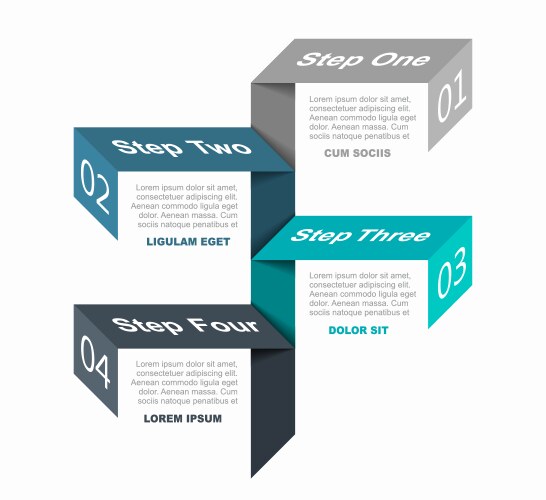 Step One

01

Lorem ipsum dolor sit amet, consectetuer adipiscing elit. Aenean commodo ligula eget dolor. Aenean massa. Cum sociis natoque penatibus et

CUM SOCIIS

Step Two

02

Lorem ipsum dolor sit amet, consectetuer adipiscing elit. Aenean commodo ligula eget dolor. Aenean massa. Cum sociis natoque penatibus et

LIGULAM EGET

Step Three

03

Lorem ipsum dolor sit amet, consectetuer adipiscing elit. Aenean commodo ligula eget dolor. Aenean massa. Cum sociis natoque penatibus et

DOLOR SIT

Step Four

04

Lorem ipsum dolor sit amet, consectetuer adipiscing elit. Aenean commodo ligula eget dolor. Aenean massa. Cum sociis natoque penatibus et

LOREM IPSUM