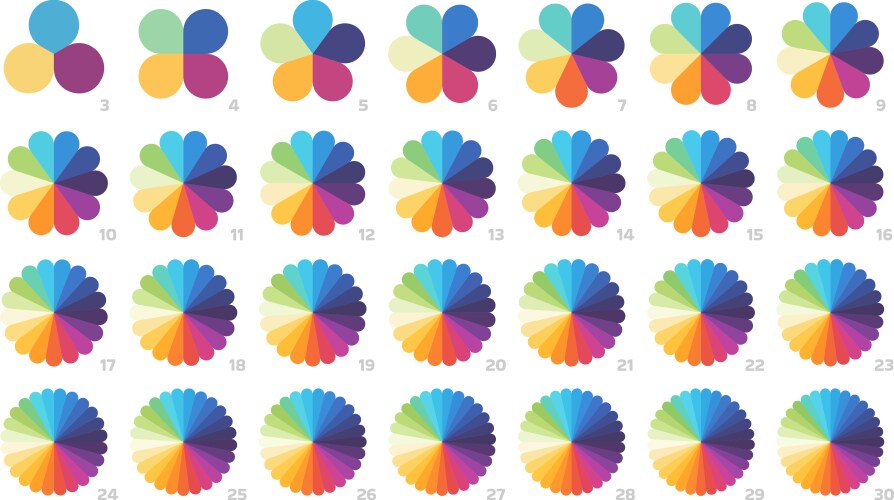 3 4 5 6 7 8 9
10 11 12 13 14 15 16
17 18 19 20 21 22 23
24 25 26 27 28 29 30