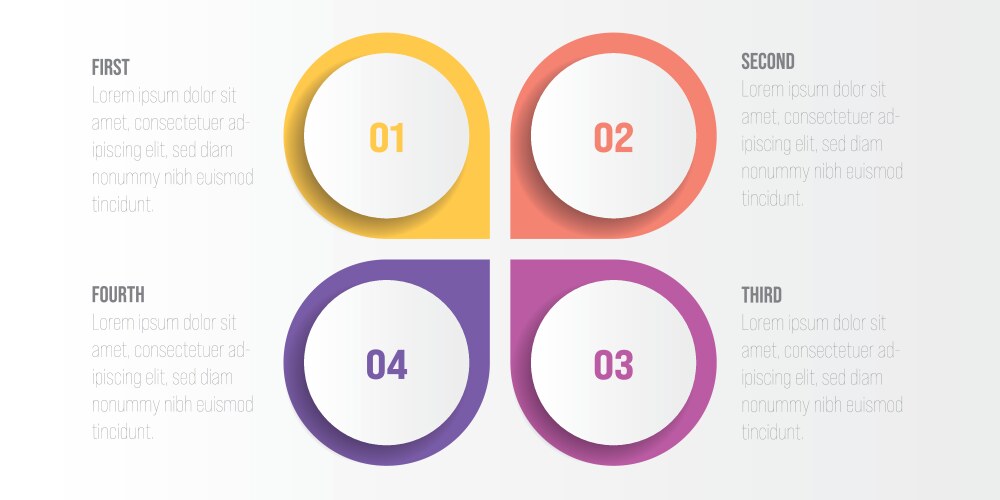 FIRST
Lorem ipsum dolor sit amet, consectetuer adipiscing elit, sed diam nonummy nibh euismod tincidunt.

01

02

SECOND
Lorem ipsum dolor sit amet, consectetuer adipiscing elit, sed diam nonummy nibh euismod tincidunt.

FOURTH
Lorem ipsum dolor sit amet, consectetuer adipiscing elit, sed diam nonummy nibh euismod tincidunt.

04

03

THIRD
Lorem ipsum dolor sit amet, consectetuer adipiscing elit, sed diam nonummy nibh euismod tincidunt.