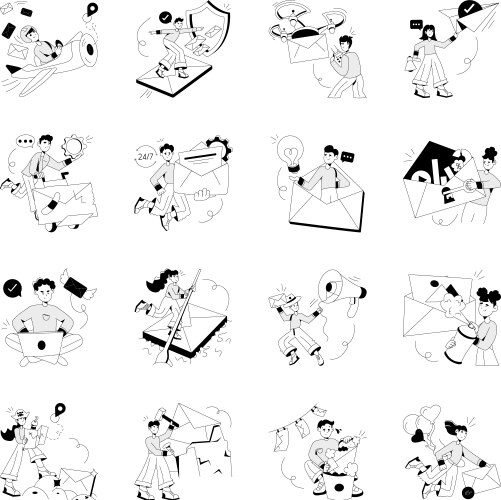 24/7