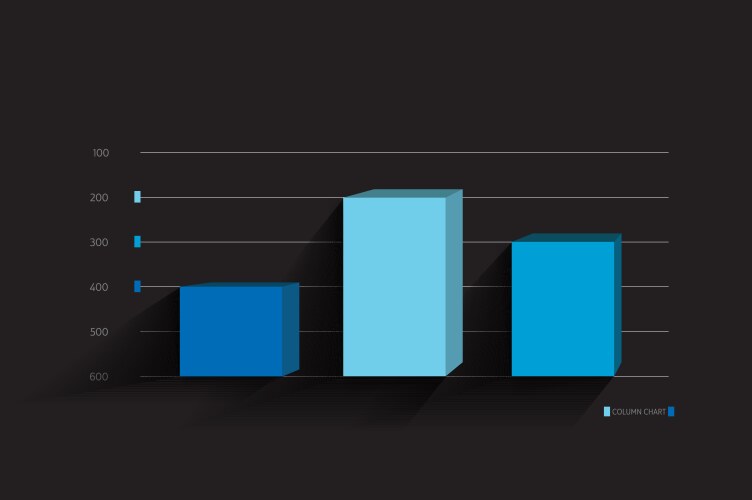 100
200
300
400
500
600

COLUMN CHART