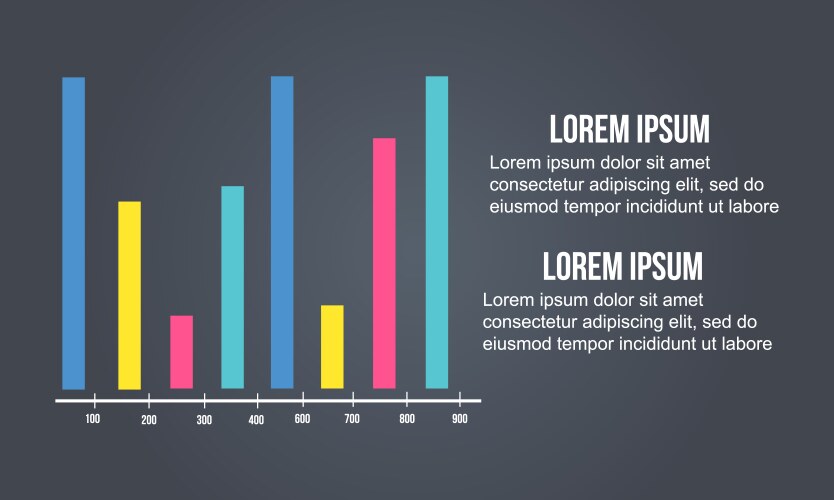 100 200 300 400 600 700 800 900

LOREM IPSUM

Lorem ipsum dolor sit amet consectetur adipiscing elit, sed do eiusmod tempor incididunt ut labore

LOREM IPSUM

Lorem ipsum dolor sit amet consectetur adipiscing elit, sed do eiusmod tempor incididunt ut labore