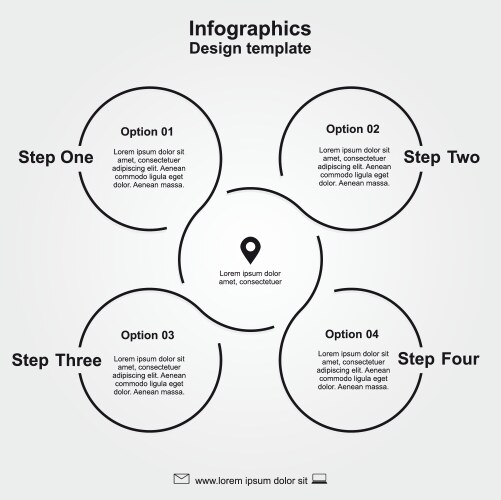 Infographics
Design template

Step One

Option 01

Lorem ipsum dolor sit amet, consectetuer adipiscing elit. Aenean commodo ligula eget dolor. Aenean massa.

Option 02

Lorem ipsum dolor sit amet, consectetuer adipiscing elit. Aenean commodo ligula eget dolor. Aenean massa.

Step Two

Lorem ipsum dolor amet, consectetuer

Step Three

Option 03

Lorem ipsum dolor sit amet, consectetuer adipiscing elit. Aenean commodo ligula eget dolor. Aenean massa.

Option 04

Lorem ipsum dolor sit amet, consectetuer adipiscing elit. Aenean commodo ligula eget dolor. Aenean massa.

Step Four

www.lorem ipsum dolor sit