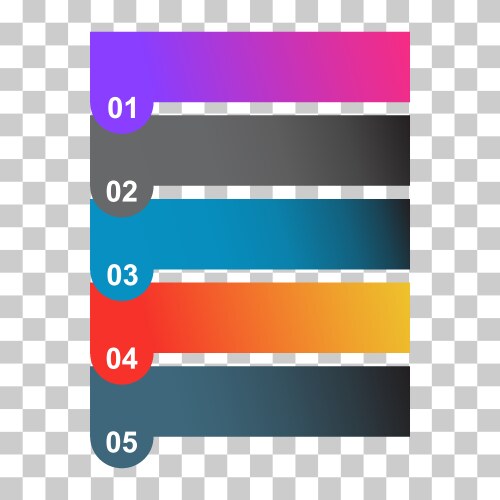 01

02

03

04

05