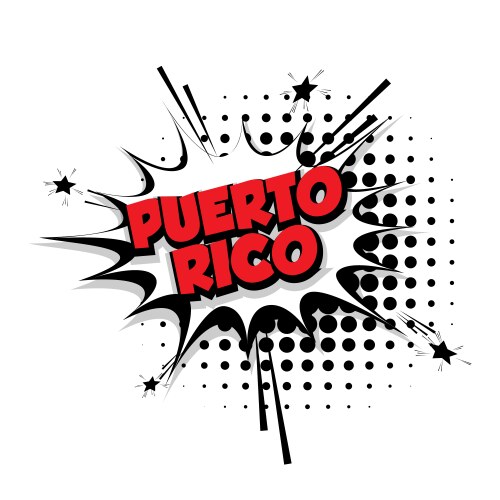 PUERTO
RICO