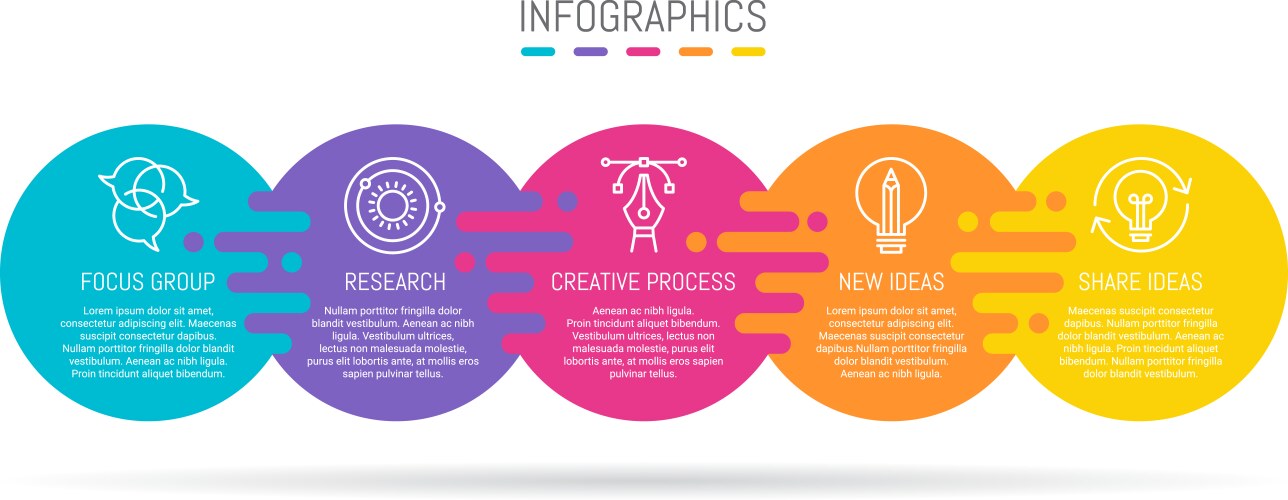 INFOGRAPHICS

FOCUS GROUP

Lorem ipsum dolor sit amet, consectetur adipiscing elit. Maecenas suscipit consectetur dapibus. Nullam porttitor fringilla dolor blandit vestibulum. Aenean ac nibh ligula. Proin tincidunt aliquet bibendum.

RESEARCH

Nullam porttitor fringilla dolor blandit vestibulum. Aenean ac nibh ligula. Vestibulum ultrices, lectus non malesuada molestie, purus elit lobortis ante, at mollis eros sapien pulvinar tellus.

CREATIVE PROCESS

Aenean ac nibh ligula. Proin tincidunt aliquet bibendum. Vestibulum ultrices, lectus non malesuada molestie, purus elit lobortis ante, at mollis eros sapien pulvinar tellus.

NEW IDEAS

Lorem ipsum dolor sit amet, consectetur adipiscing elit. Maecenas suscipit consectetur dapibus.Nullam porttitor fringilla dolor blandit vestibulum. Aenean ac nibh ligula.

SHARE IDEAS

Maecenas suscipit consectetur dapibus. Nullam porttitor fringilla dolor blandit vestibulum. Aenean ac nibh ligula. Proin tincidunt aliquet bibendum. Nullam porttitor fringilla dolor blandit vestibulum.