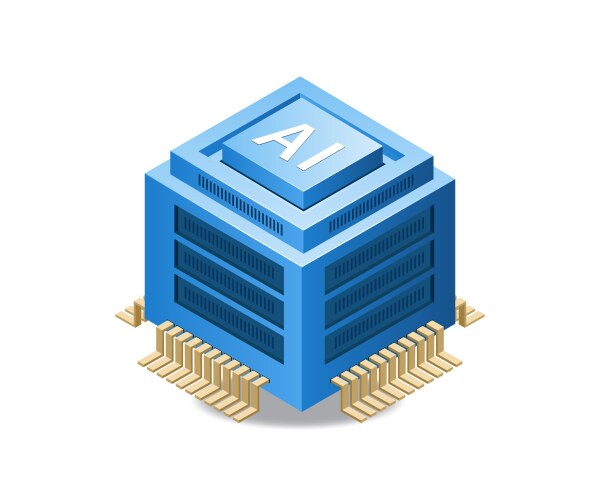 AI