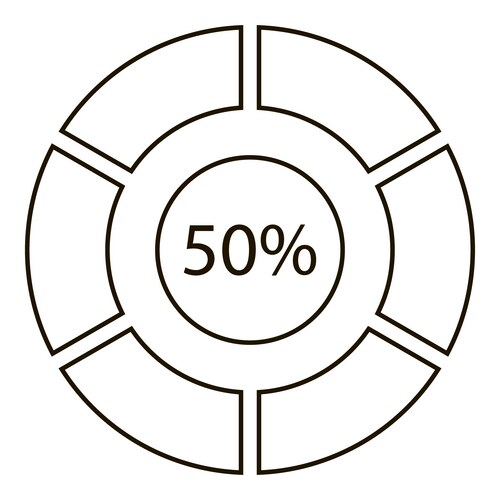 50%