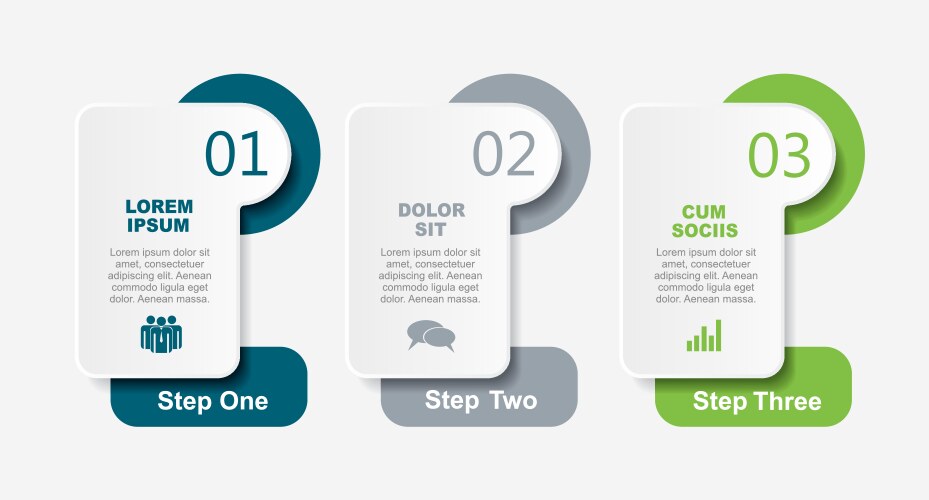 01

LOREM IPSUM

Lorem ipsum dolor sit amet, consectetuer adipiscing elit. Aenean commodo ligula eget dolor. Aenean massa.

Step One

02

DOLOR SIT

Lorem ipsum dolor sit amet, consectetuer adipiscing elit. Aenean commodo ligula eget dolor. Aenean massa.

Step Two

03

CUM SOCIIS

Lorem ipsum dolor sit amet, consectetuer adipiscing elit. Aenean commodo ligula eget dolor. Aenean massa.

Step Three