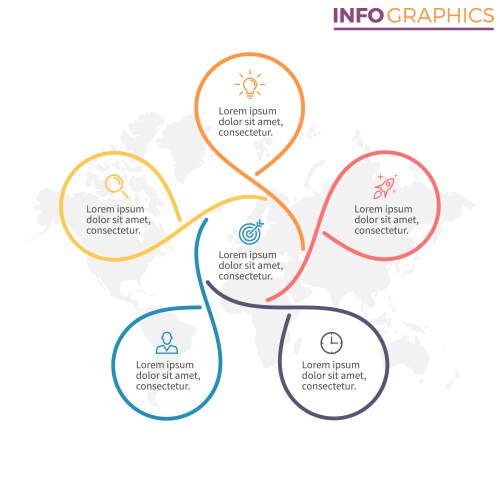 INFOGRAPHICS

Lorem ipsum dolor sit amet, consectetur.

Lorem ipsum dolor sit amet, consectetur.

Lorem ipsum dolor sit amet, consectetur.

Lorem ipsum dolor sit amet, consectetur.

Lorem ipsum dolor sit amet, consectetur.

Lorem ipsum dolor sit amet, consectetur.