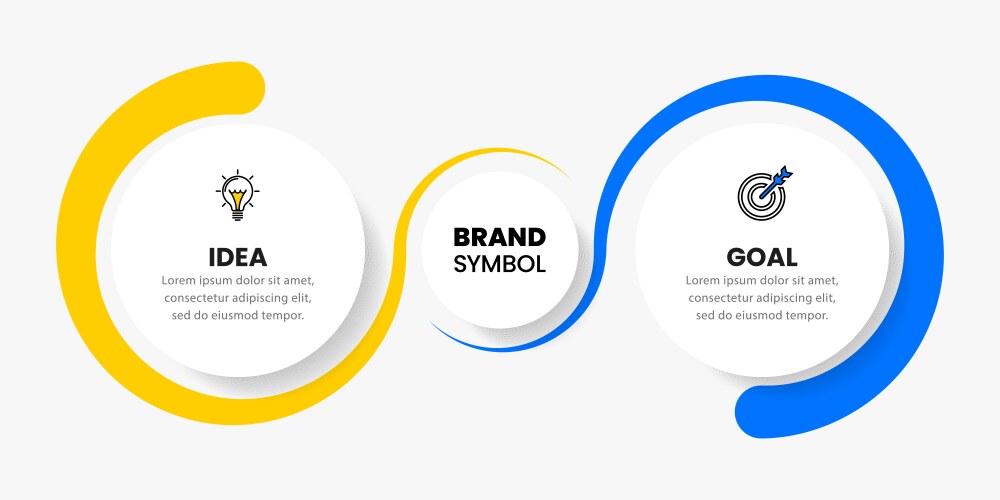 IDEA

Lorem ipsum dolor sit amet, consectetur adipiscing elit, sed do eiusmod tempor.

BRAND
SYMBOL

GOAL

Lorem ipsum dolor sit amet, consectetur adipiscing elit, sed do eiusmod tempor.