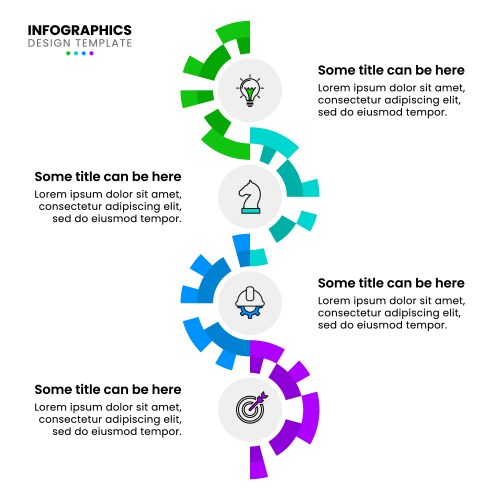 INFOGRAPHICS
DESIGN TEMPLATE

Some title can be here
Lorem ipsum dolor sit amet, consectetur adipiscing elit, sed do eiusmod tempor.

Some title can be here
Lorem ipsum dolor sit amet, consectetur adipiscing elit, sed do eiusmod tempor.

Some title can be here
Lorem ipsum dolor sit amet, consectetur adipiscing elit, sed do eiusmod tempor.

Some title can be here
Lorem ipsum dolor sit amet, consectetur adipiscing elit, sed do eiusmod tempor.