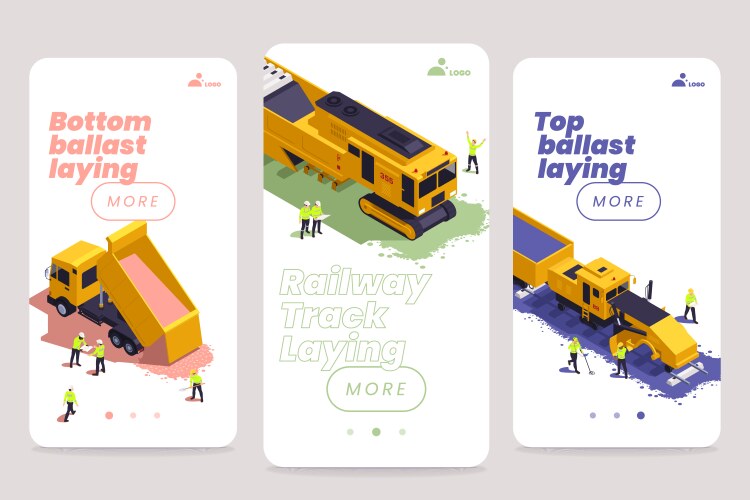 LOGO

Bottom ballast laying

MORE

LOGO

355

Railway Track Laying

MORE

LOGO

Top ballast laying

MORE